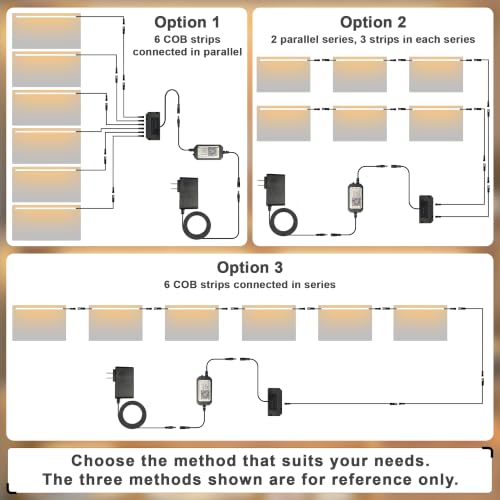 Option 1
6 COB strips connected in parallel

Option 2
2 parallel series, 3 strips in each series

Option 3
6 COB strips connected in series

Choose the method that suits your needs.
The three methods shown are for reference only.