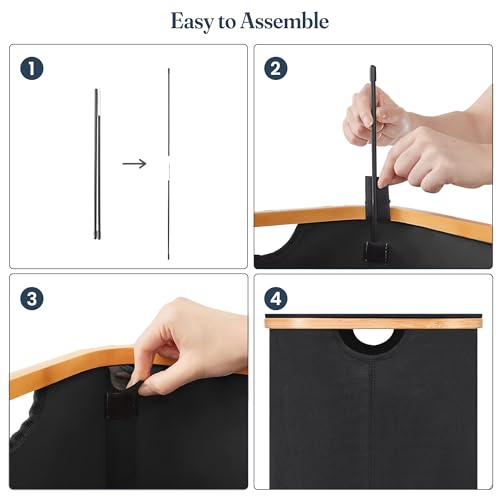 Easy to Assemble

1

2

3

4