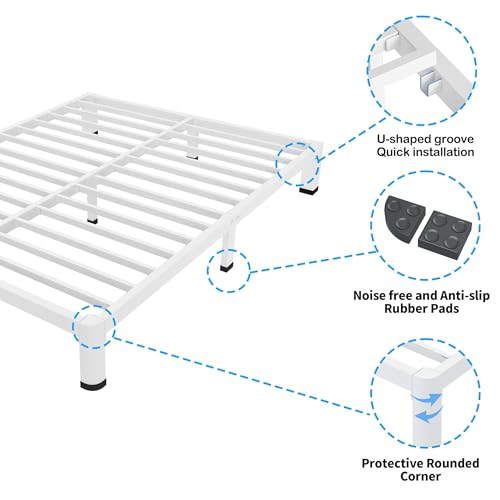 U-shaped groove
Quick installation

Noise free and Anti-slip
Rubber Pads

Protective Rounded
Corner