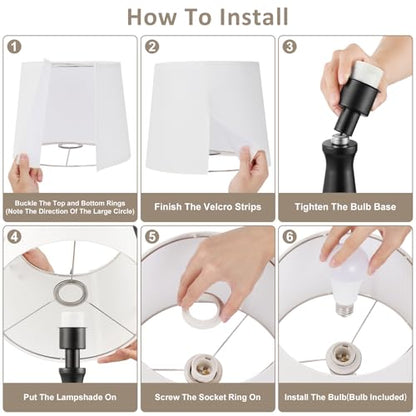 How To Install

1
Buckle The Top and Bottom Rings (Note The Direction Of The Large Circle)

2
Finish The Velcro Strips

3
Tighten The Bulb Base

4
Put The Lampshade On

5
Screw The Socket Ring On

6
Install The Bulb(Bulb Included)