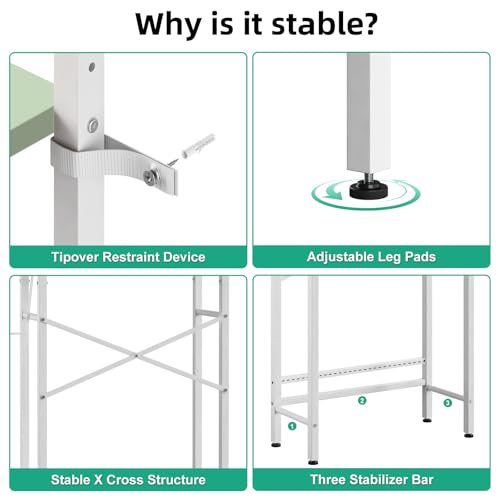 Why is it stable?

Tipover Restraint Device

Adjustable Leg Pads

Stable X Cross Structure

1
2
3

Three Stabilizer Bar