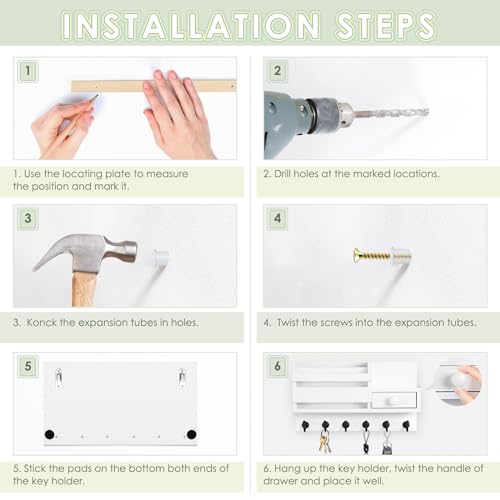 INSTALLATION STEPS

1

1. Use the locating plate to measure the position and mark it.

2

2. Drill holes at the marked locations.

3

3. Konck the expansion tubes in holes.

4

4. Twist the screws into the expansion tubes.

5

5. Stick the pads on the bottom both ends of the key holder.

6

6. Hang up the key holder, twist the handle of drawer and place it well.