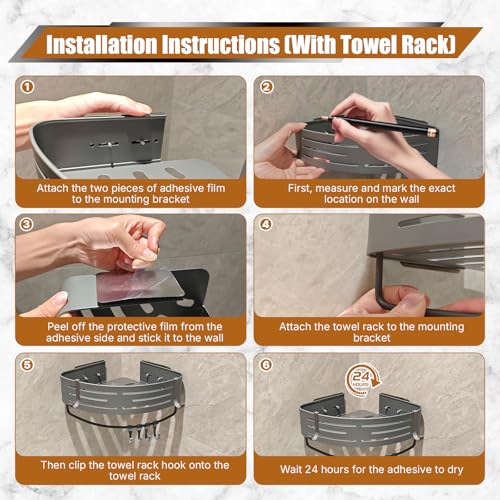 Installation Instructions (With Towel Rack)

①
Attach the two pieces of adhesive film to the mounting bracket

②
First, measure and mark the exact location on the wall

③
Peel off the protective film from the adhesive side and stick it to the wall

④
Attach the towel rack to the mounting bracket

⑤
Then clip the towel rack hook onto the towel rack

⑥
24 HOURS
Wait 24 hours for the adhesive to dry