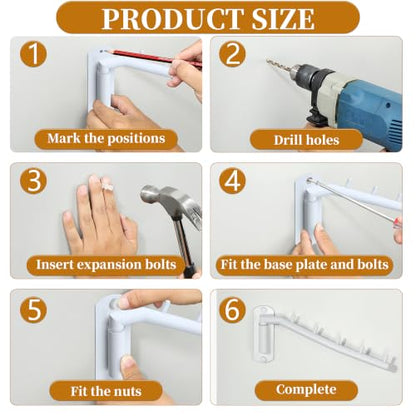 PRODUCT SIZE

1
Mark the positions

2
Drill holes

3
Insert expansion bolts

4
Fit the base plate and bolts

5
Fit the nuts

6
Complete