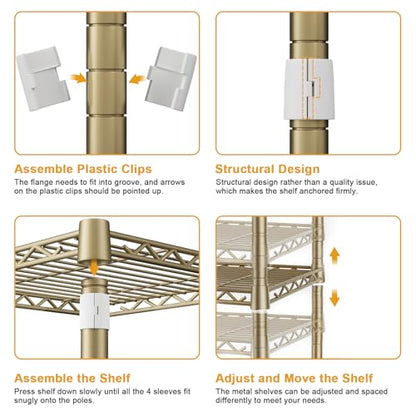 Assemble Plastic Clips
The flange needs to fit into groove, and arrows on the plastic clips should be pointed up.

Structural Design
Structural design rather than a quality issue, which makes the shelf anchored firmly.

Assemble the Shelf
Press shelf down slowly until all the 4 sleeves fit snugly onto the poles.

Adjust and Move the Shelf
The metal shelves can be adjusted and spaced differently to meet your needs.