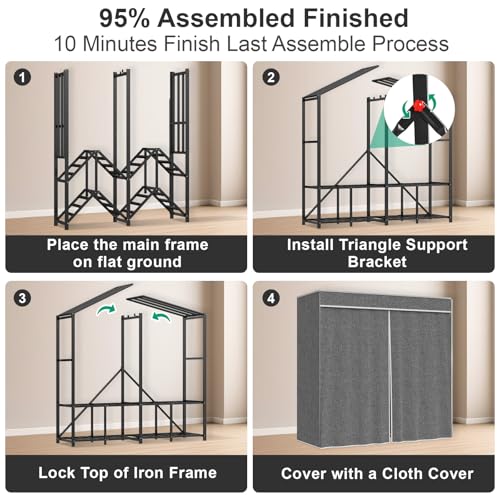 95% Assembled Finished
10 Minutes Finish Last Assemble Process

1
Place the main frame on flat ground

2
Install Triangle Support Bracket

3
Lock Top of Iron Frame

4
Cover with a Cloth Cover