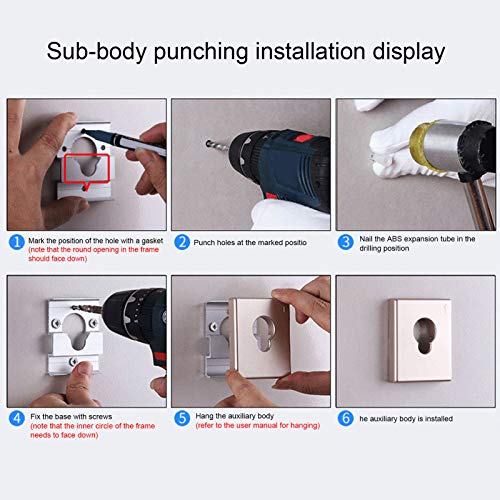 Sub-body punching installation display

1 Mark the position of the hole with a gasket (note that the round opening in the frame should face down)

2 Punch holes at the marked positio

3 Nail the ABS expansion tube in the drilling position

4 Fix the base with screws (note that the inner circle of the frame needs to face down)

5 Hang the auxiliary body (refer to the user manual for hanging)

6 he auxiliary body is installed