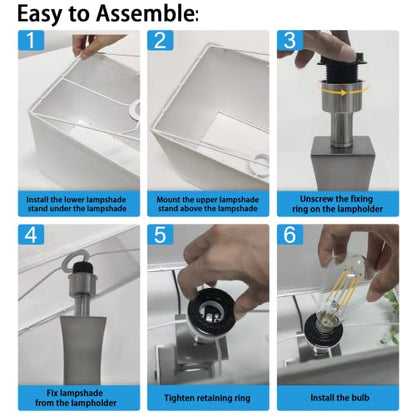 Easy to Assemble:

1

Install the lower lampshade stand under the lampshade

2

Mount the upper lampshade stand above the lampshade

3

Unscrew the fixing ring on the lampholder

4

Fix lampshade from the lampholder

5

Tighten retaining ring

6

Install the bulb