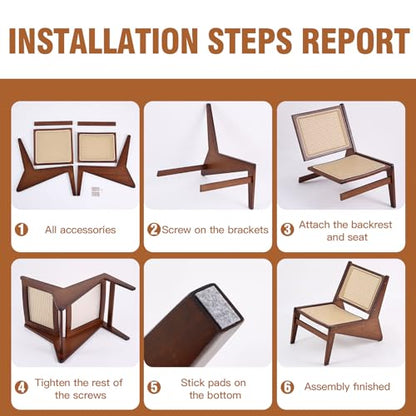 INSTALLATION STEPS REPORT

1 All accessories

2 Screw on the brackets

3 Attach the backrest and seat

4 Tighten the rest of the screws

5 Stick pads on the bottom

6 Assembly finished