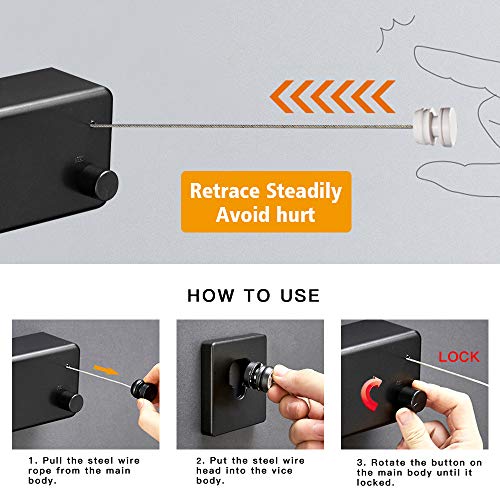 Retrace Steadily
Avoid hurt

HOW TO USE

LOCK

1. Pull the steel wire rope from the main body.

2. Put the steel wire head into the vice body.

3. Rotate the button on the main body until it locked.