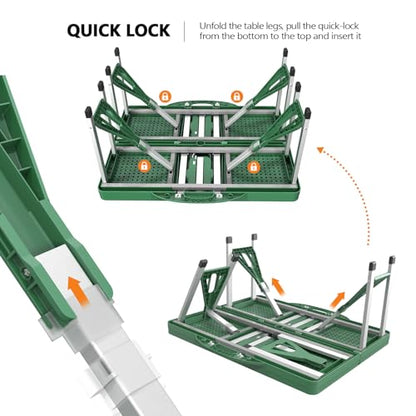 QUICK LOCK

Unfold the table legs, pull the quick-lock from the bottom to the top and insert it