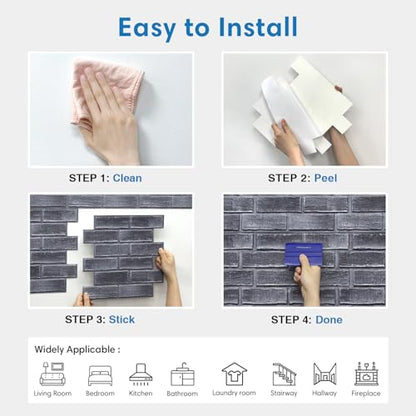 Easy to Install

STEP 1: Clean

STEP 2: Peel

STEP 3: Stick

STEP 4: Done

Widely Applicable :

Living Room Bedroom Kitchen Bathroom Laundry room Stairway Hallway Fireplace