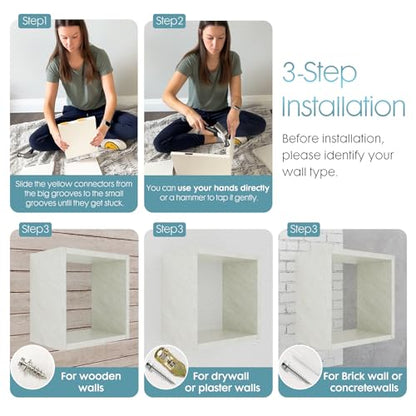 Step1

Slide the yellow connectors from the big grooves to the small grooves until they get stuck.

Step2

You can use your hands directly or a hammer to tap it gently.

3-Step Installation

Before installation, please identify your wall type.

Step3

For wooden walls

Step3

For drywall or plaster walls

Step3

For Brick wall or concretewalls