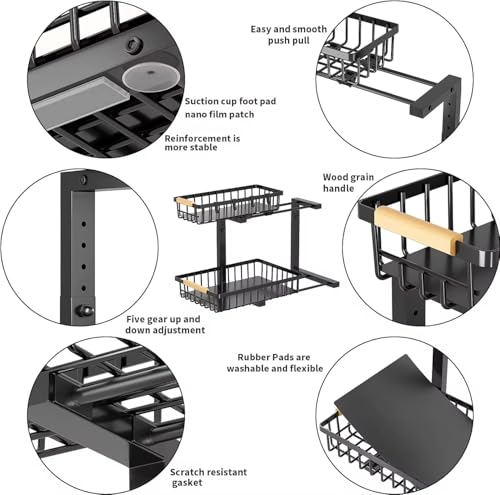 Easy and smooth push pull

Suction cup foot pad

nano film patch

Reinforcement is more stable

Wood grain handle

Five gear up and down adjustment

Rubber Pads are washable and flexible

Scratch resistant gasket