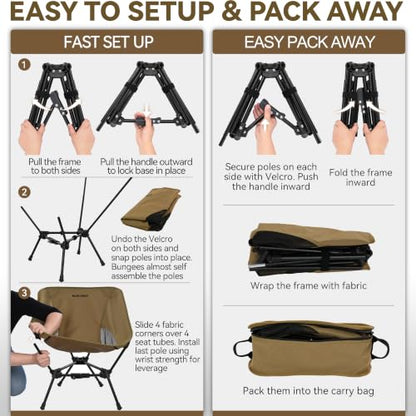 EASY TO SETUP & PACK AWAY

FAST SET UP

1

Pull the frame to both sides

Pull the handle outward to lock base in place

2

Undo the Velcro on both sides and snap poles into place. Bungees almost self assemble the poles

3

Slide 4 fabric corners over 4 seat tubes. Install last pole using wrist strength for leverage

EASY PACK AWAY

Secure poles on each side with Velcro. Push the handle inward

Fold the frame inward

Wrap the frame with fabric

Pack them into the carry bag