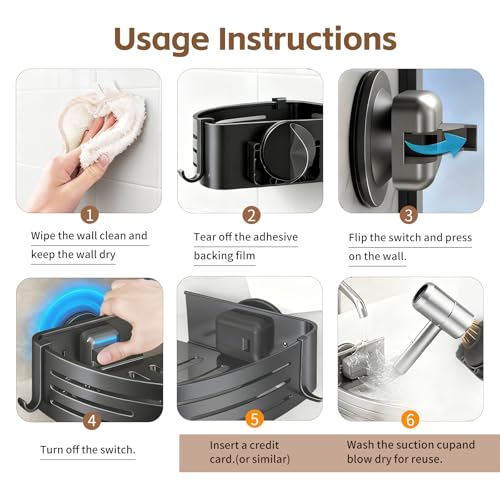 Usage Instructions

1
Wipe the wall clean and keep the wall dry

2
Tear off the adhesive backing film

3
Flip the switch and press on the wall.

4
Turn off the switch.

5
Insert a credit card.(or similar)

6
Wash the suction cupand blow dry for reuse.