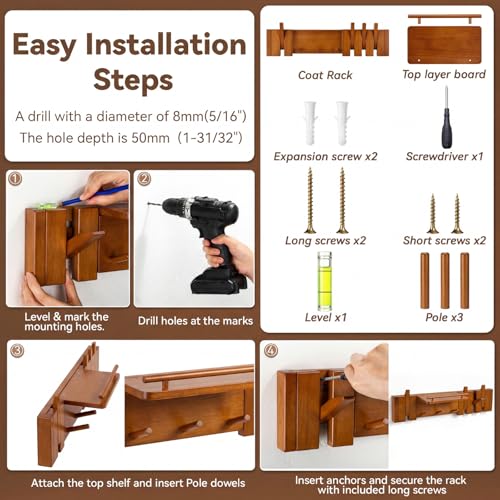 Easy Installation Steps

A drill with a diameter of 8mm(5/16")
The hole depth is 50mm (1-31/32")

Coat Rack

Top layer board

Expansion screw x2

Screwdriver x1

Long screws x2

Short screws x2

Level x1

Pole x3

①

Level & mark the mounting holes.

②

Drill holes at the marks

③

Attach the top shelf and insert Pole dowels

④

Insert anchors and secure the rack with included long screws