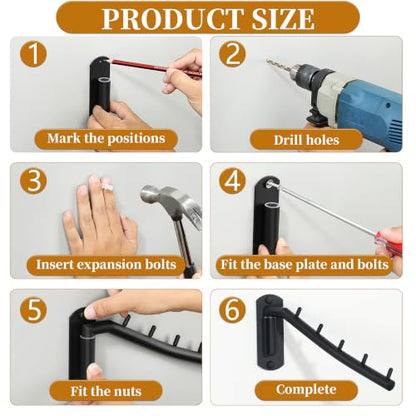 PRODUCT SIZE

1
Mark the positions

2
Drill holes

3
Insert expansion bolts

4
Fit the base plate and bolts

5
Fit the nuts

6
Complete