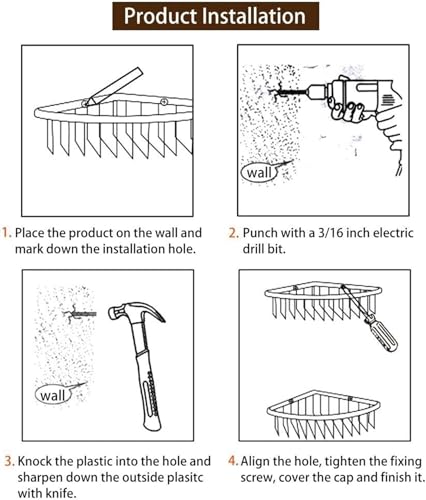 Product Installation

wall

1. Place the product on the wall and mark down the installation hole.

2. Punch with a 3/16 inch electric drill bit.

wall

3. Knock the plastic into the hole and sharpen down the outside plasitc with knife.

4. Align the hole, tighten the fixing screw, cover the cap and finish it.