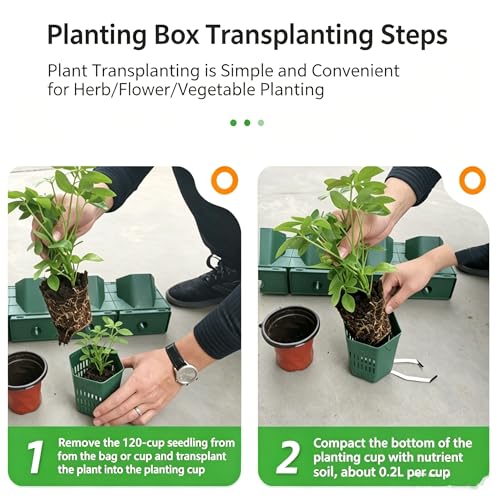 Planting Box Transplanting Steps

Plant Transplanting is Simple and Convenient for Herb/Flower/Vegetable Planting

1 Remove the 120-cup seedling from fom the bag or cup and transplant the plant into the planting cup

2 Compact the bottom of the planting cup with nutrient soil, about 0.2L per cup