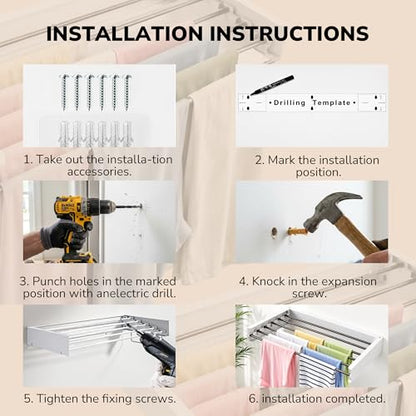 INSTALLATION INSTRUCTIONS

Drilling Template

1. Take out the installa-tion accessories.

2. Mark the installation position.

3. Punch holes in the marked position with anelectric drill.

4. Knock in the expansion screw.

5. Tighten the fixing screws.

6. installation completed.