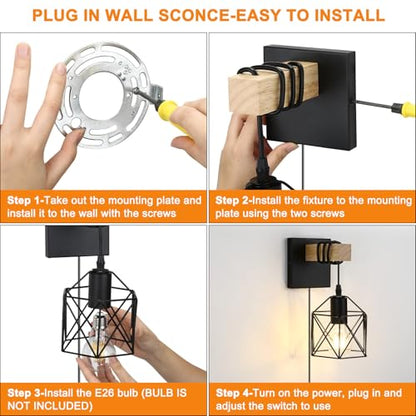 PLUG IN WALL SCONCE-EASY TO INSTALL

Step 1-Take out the mounting plate and install it to the wall with the screws

Step 2-Install the fixture to the mounting plate using the two screws

Step 3-Install the E26 bulb (BULB IS NOT INCLUDED)

Step 4-Turn on the power, plug in and adjust the switch to use