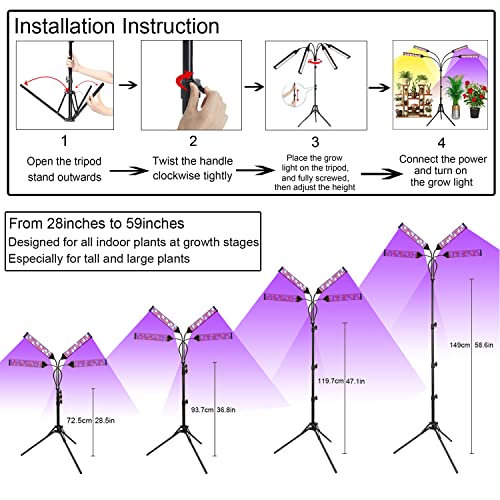 Installation Instruction

1
Open the tripod stand outwards

2
Twist the handle clockwise tightly

3
Place the grow light on the tripod, and fully screwed, then adjust the height

4
Connect the power and turn on the grow light

From 28inches to 59inches
Designed for all indoor plants at growth stages
Especially for tall and large plants

72.5cm 28.5in

93.7cm 36.8in

119.7cm 47.1in

149cm 58.6in