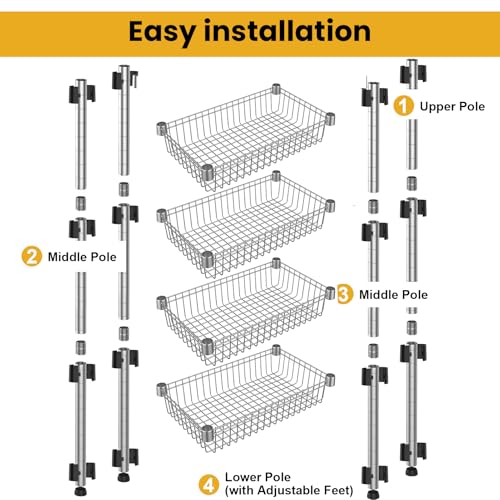 Easy installation

1 Upper Pole

2 Middle Pole

3 Middle Pole

4 Lower Pole (with Adjustable Feet)