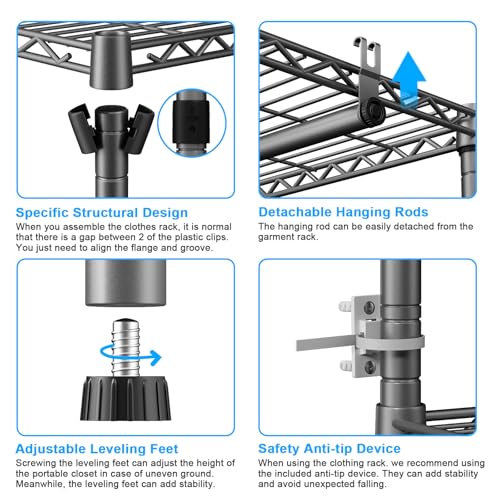 Specific Structural Design
When you assemble the clothes rack, it is normal that there is a gap between 2 of the plastic clips. You just need to align the flange and groove.

Detachable Hanging Rods
The hanging rod can be easily detached from the garment rack.

Adjustable Leveling Feet
Screwing the leveling feet can adjust the height of the portable closet in case of uneven ground. Meanwhile, the leveling feet can add stability.

Safety Anti-tip Device
When using the clothing rack, we recommend using the included anti-tip device. They can add stability and avoid unexpected falling.