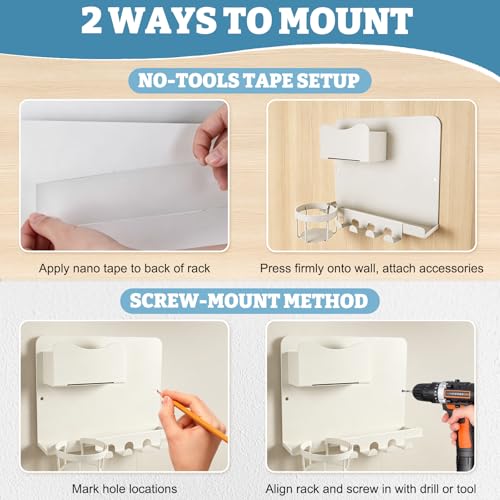 2 WAYS TO MOUNT

NO-TOOLS TAPE SETUP

Apply nano tape to back of rack

Press firmly onto wall, attach accessories

SCREW-MOUNT METHOD

Mark hole locations

Align rack and screw in with drill or tool