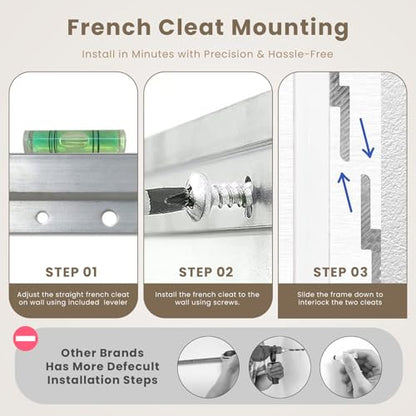 French Cleat Mounting

Install in Minutes with Precision & Hassle-Free

STEP 01

Adjust the straight french cleat on wall using included leveler

STEP 02

Install the french cleat to the wall using screws.

STEP 03

Slide the frame down to interlock the two cleats

Other Brands Has More Defecult Installation Steps