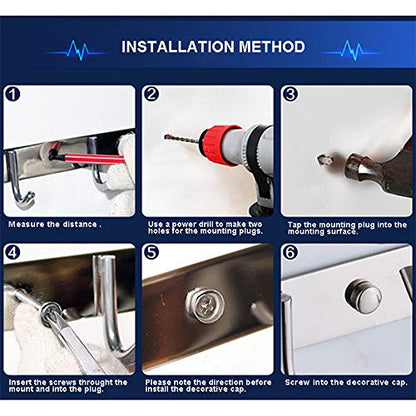 INSTALLATION METHOD

1
Measure the distance .

2
Use a power drill to make two holes for the mounting plugs.

3
Tap the mounting plug into the mounting surface.

4
Insert the screws throught the mount and into the plug.

5
Please note the direction before install the decorative cap.

6
Screw into the decorative cap.