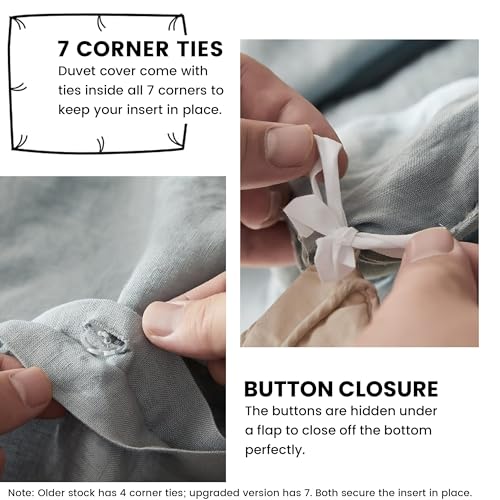 7 CORNER TIES
Duvet cover come with ties inside all 7 corners to keep your insert in place.

BUTTON CLOSURE
The buttons are hidden under a flap to close off the bottom perfectly.

Note: Older stock has 4 corner ties; upgraded version has 7. Both secure the insert in place.