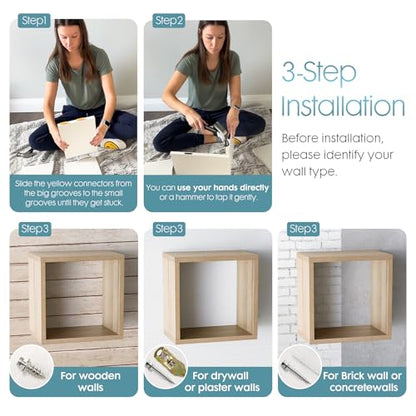 Step1

Slide the yellow connectors from the big grooves to the small grooves until they get stuck.

Step2

You can use your hands directly or a hammer to tap it gently.

3-Step Installation

Before installation, please identify your wall type.

Step3

For wooden walls

Step3

For drywall or plaster walls

Step3

For Brick wall or concretewalls