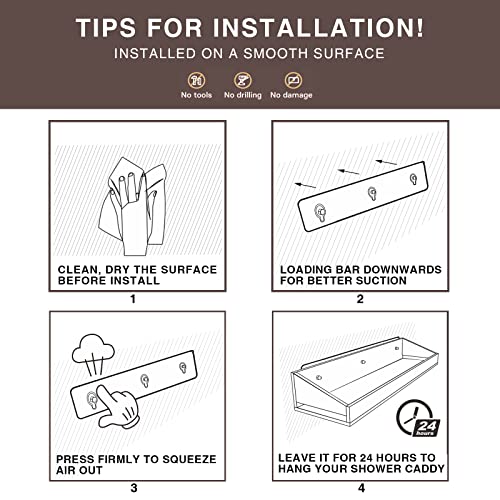 TIPS FOR INSTALLATION!
INSTALLED ON A SMOOTH SURFACE

No tools No drilling No damage

CLEAN, DRY THE SURFACE BEFORE INSTALL
1

LOADING BAR DOWNWARDS FOR BETTER SUCTION
2

PRESS FIRMLY TO SQUEEZE AIR OUT
3

24 hours

LEAVE IT FOR 24 HOURS TO HANG YOUR SHOWER CADDY
4