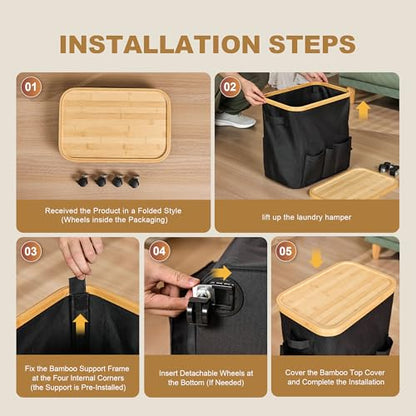 INSTALLATION STEPS

01

Received the Product in a Folded Style (Wheels inside the Packaging)

02

lift up the laundry hamper

03

Fix the Bamboo Support Frame at the Four Internal Corners (the Support is Pre-Installed)

04

Insert Detachable Wheels at the Bottom (If Needed)

05

Cover the Bamboo Top Cover and Complete the Installation