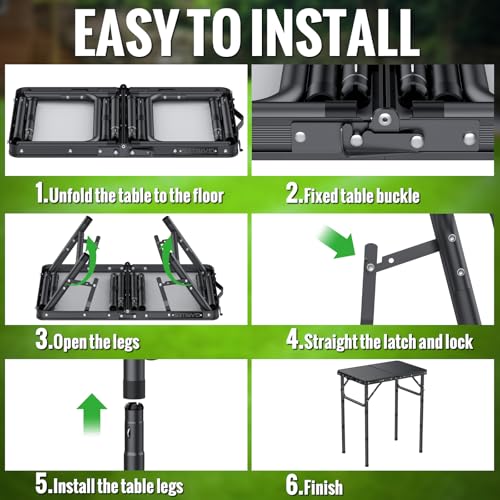 EASY TO INSTALL

1.Unfold the table to the floor

2.Fixed table buckle

3.Open the legs

4.Straight the latch and lock

5.Install the table legs

6.Finish