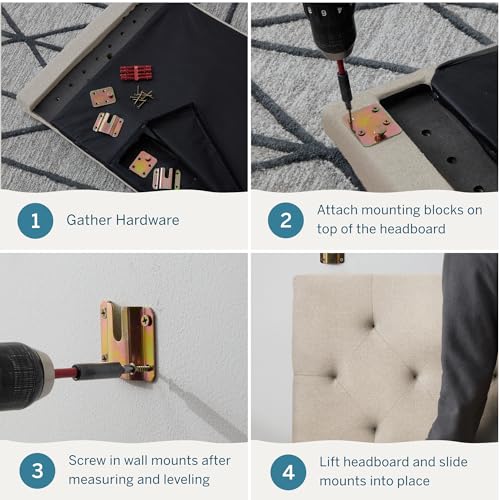 1 Gather Hardware

2 Attach mounting blocks on top of the headboard

3 Screw in wall mounts after measuring and leveling

4 Lift headboard and slide mounts into place