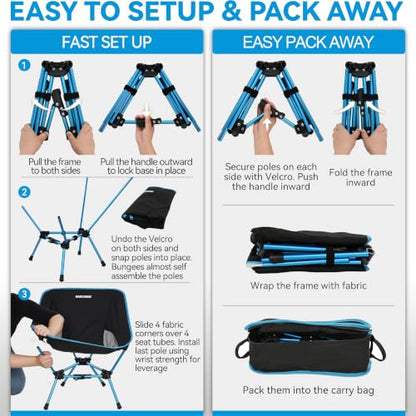 EASY TO SETUP & PACK AWAY

FAST SET UP

1

Pull the frame to both sides

Pull the handle outward to lock base in place

2

Undo the Velcro on both sides and snap poles into place. Bungees almost self assemble the poles

3

Slide 4 fabric corners over 4 seat tubes. Install last pole using wrist strength for leverage

EASY PACK AWAY

Secure poles on each side with Velcro. Push the handle inward

Fold the frame inward

Wrap the frame with fabric

Pack them into the carry bag