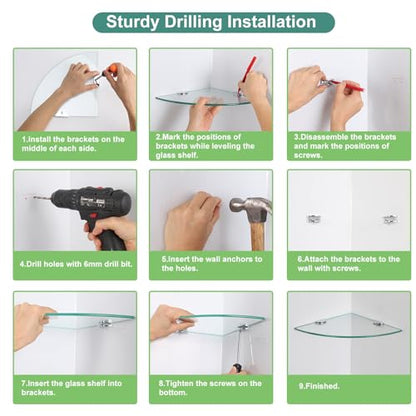 Sturdy Drilling Installation

1.Install the brackets on the middle of each side.

2.Mark the positions of brackets while leveling the glass shelf.

3.Disassemble the brackets and mark the positions of screws.

4.Drill holes with 6mm drill bit.

5.Insert the wall anchors to the holes.

6.Attach the brackets to the wall with screws.

7.Insert the glass shelf into brackets.

8.Tighten the screws on the bottom.

9.Finished.