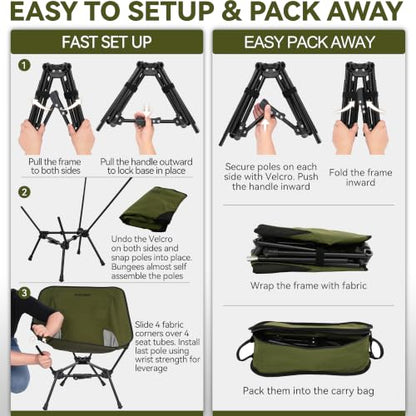 EASY TO SETUP & PACK AWAY

FAST SET UP

1

Pull the frame to both sides

Pull the handle outward to lock base in place

2

Undo the Velcro on both sides and snap poles into place. Bungees almost self assemble the poles

3

Slide 4 fabric corners over 4 seat tubes. Install last pole using wrist strength for leverage

EASY PACK AWAY

Secure poles on each side with Velcro. Push the handle inward

Fold the frame inward

Wrap the frame with fabric

Pack them into the carry bag