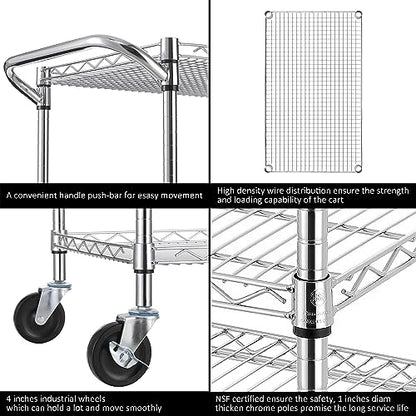 A convenient handle push-bar for esasy movement

High density wire distribution ensure the strength and loading capability of the cart

4 inches industrial wheels which can hold a lot and move smoothly

NSF certified ensure the safety, 1 inches diam thicken chrome poles promise the long service life