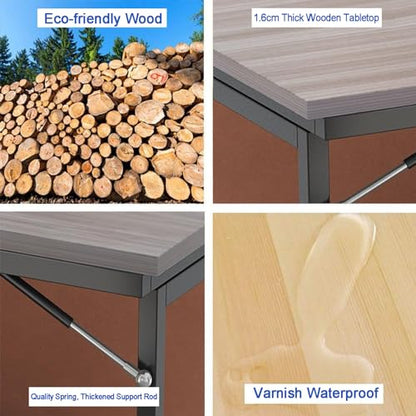 Eco-friendly Wood

1.6cm Thick Wooden Tabletop

Quality Spring, Thickened Support Rod

Varnish Waterproof