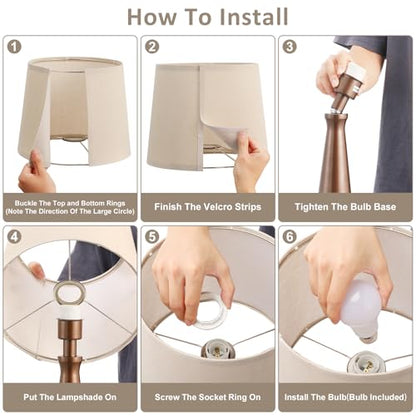 How To Install

1
Buckle The Top and Bottom Rings (Note The Direction Of The Large Circle)

2
Finish The Velcro Strips

3
Tighten The Bulb Base

4
Put The Lampshade On

5
Screw The Socket Ring On

6
Install The Bulb(Bulb Included)