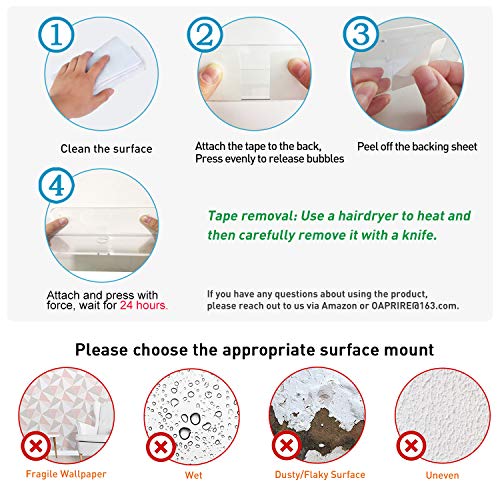 ①
Clean the surface

②
Attach the tape to the back, Press evenly to release bubbles

③
Peel off the backing sheet

④
Attach and press with force, wait for 24 hours.

Tape removal: Use a hairdryer to heat and then carefully remove it with a knife.

If you have any questions about using the product, please reach out to us via Amazon or OAPRIRE@163.com.

Please choose the appropriate surface mount

Fragile Wallpaper

Wet

Dusty/Flaky Surface

Uneven