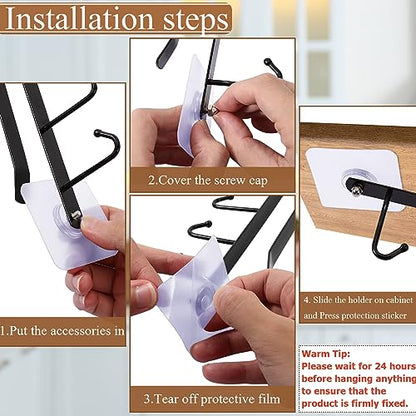 Installation steps

1.Put the accessories in

2.Cover the screw cap

3.Tear off protective film

4. Slide the holder on cabinet and Press protection sticker

Warm Tip:
Please wait for 24 hours before hanging anything to ensure that the product is firmly fixed.