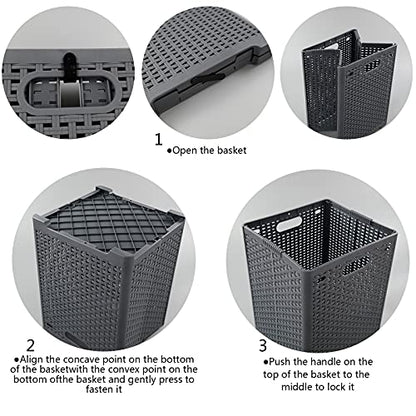 1
●Open the basket

2
●Align the concave point on the bottom of the basketwith the convex point on the bottom ofthe basket and gently press to fasten it

3
●Push the handle on the top of the basket to the middle to lock it