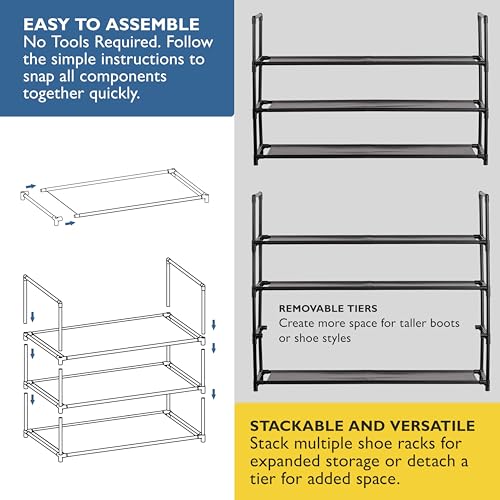 EASY TO ASSEMBLE
No Tools Required. Follow the simple instructions to snap all components together quickly.

REMOVABLE TIERS
Create more space for taller boots or shoe styles

STACKABLE AND VERSATILE
Stack multiple shoe racks for expanded storage or detach a tier for added space.