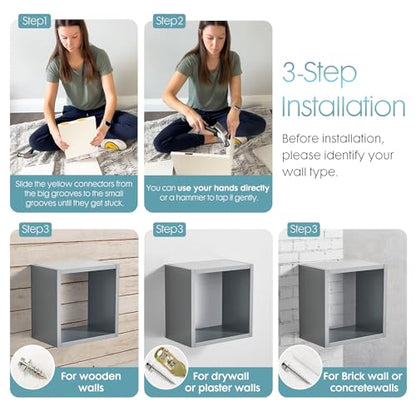 Step1

Slide the yellow connectors from the big grooves to the small grooves until they get stuck.

Step2

You can use your hands directly or a hammer to tap it gently.

3-Step Installation

Before installation, please identify your wall type.

Step3

For wooden walls

Step3

For drywall or plaster walls

Step3

For Brick wall or concretewalls