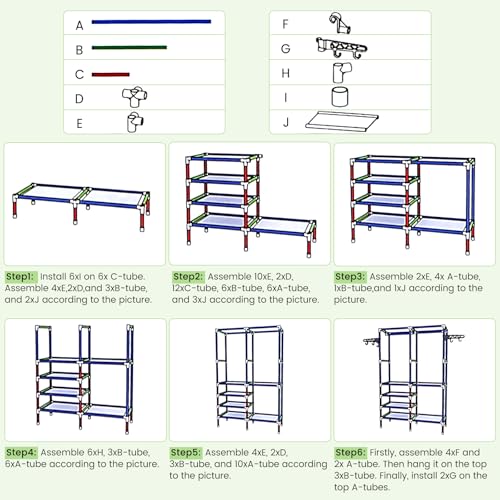 A
B
C
D
E

F
G
H
I
J

Step1: Install 6xI on 6x C-tube. Assemble 4xE,2xD,and 3xB-tube, and 2xJ according to the picture.

Step2: Assemble 10xE, 2xD, 12xC-tube, 6xB-tube, 6xA-tube, and 3xJ according to the picture.

Step3: Assemble 2xE, 4x A-tube, 1xB-tube,and 1xJ according to the picture.

Step4: Assemble 6xH, 3xB-tube, 6xA-tube according to the picture.

Step5: Assemble 4xE, 2xD, 3xB-tube, and 10xA-tube according to the picture.

Step6: Firstly, assemble 4xF and 2x A-tube. Then hang it on the top 3xB-tube. Finally, install 2xG on the top A-tubes.